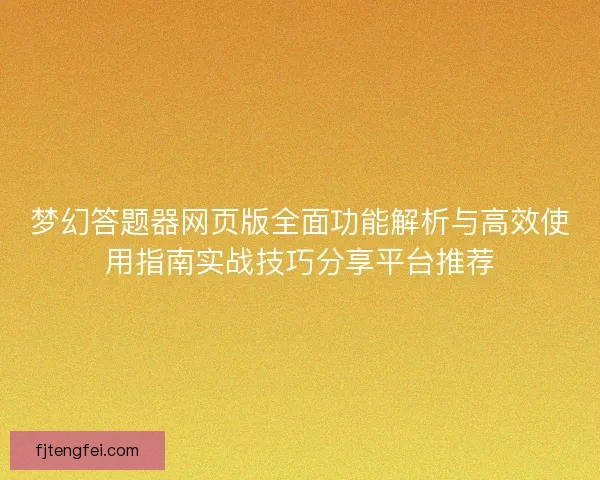 梦幻答题器网页版全面功能解析与高效使用指南实战技巧分享平台推荐

fjtengfei.com